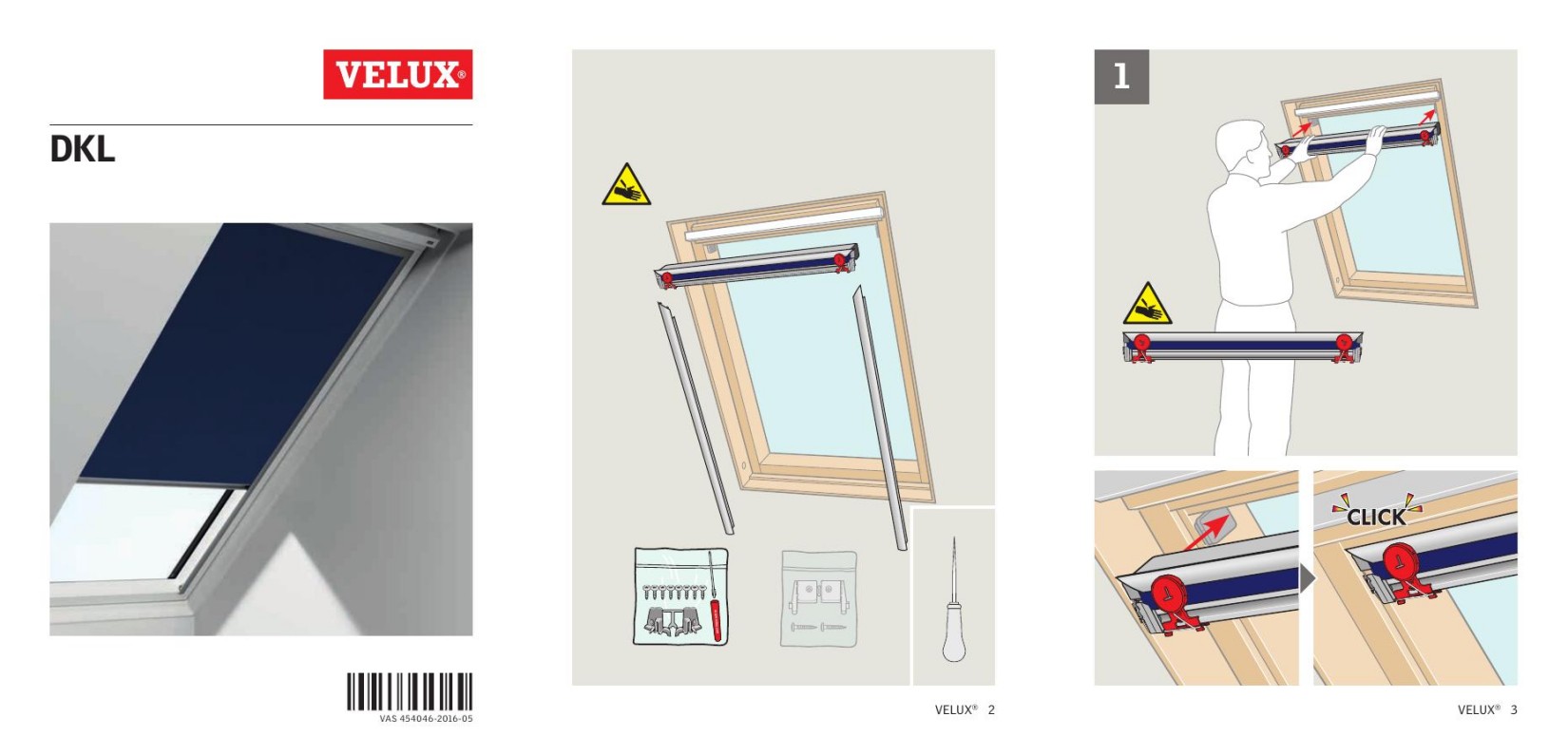 VELUX®

DKL

VAS 454046-2016-05

VELUX® 2

1

CLICK

VELUX® 3